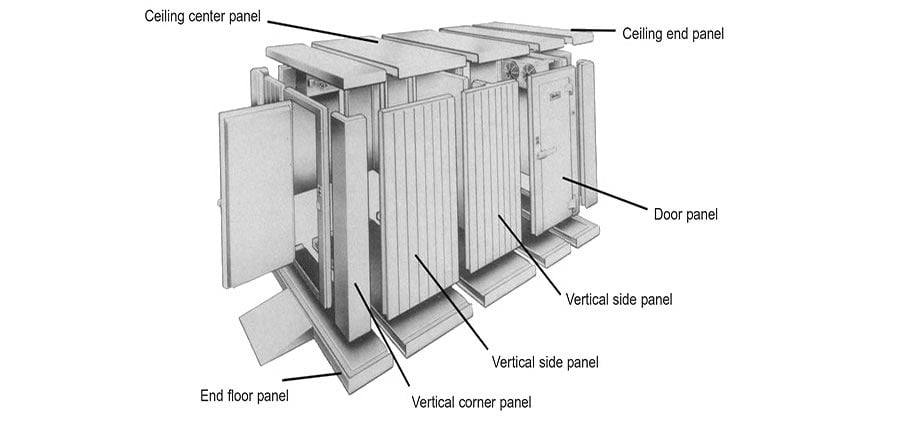 Ceiling center panel

Ceiling end panel

Door panel

Vertical side panel

Vertical side panel

End floor panel

Vertical corner panel